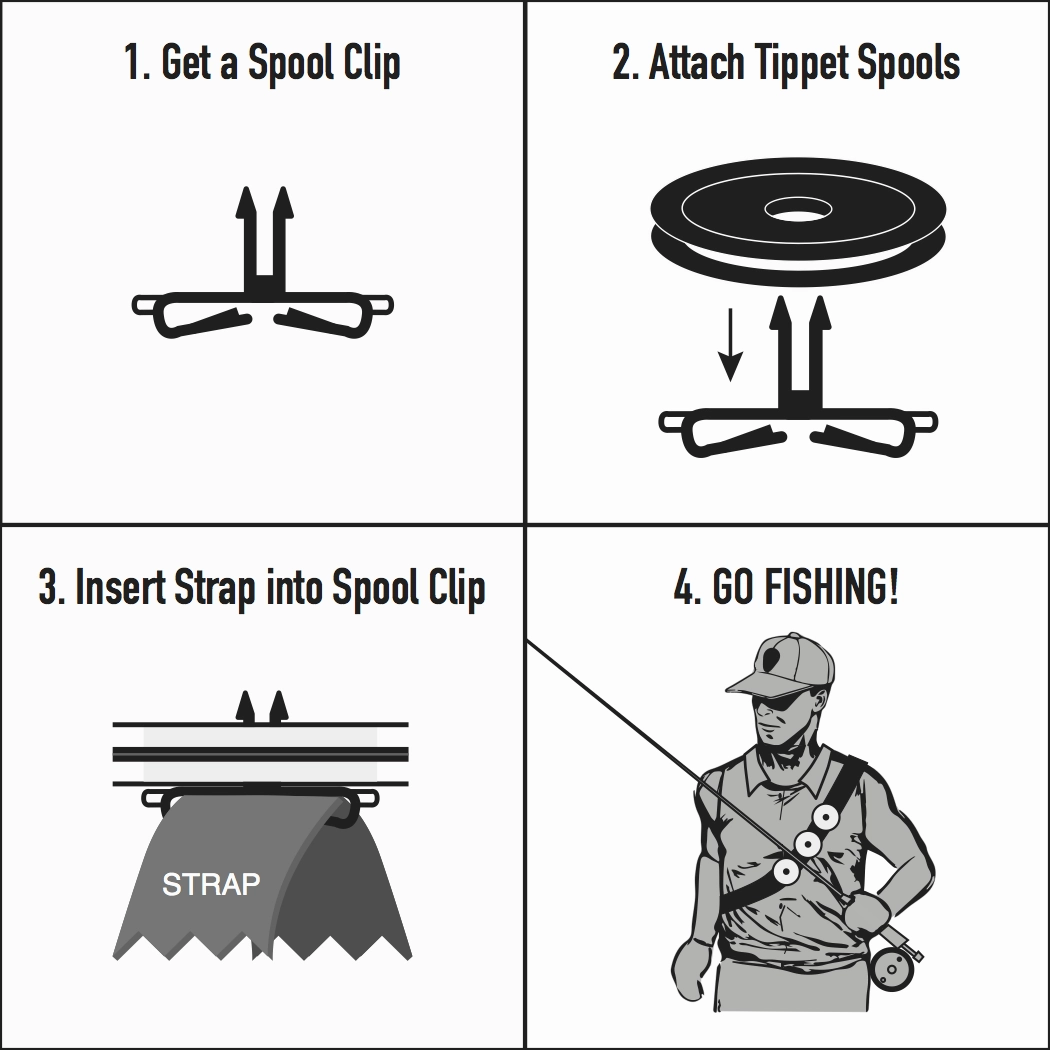 1. Get a Spool Clip

2. Attach Tippet Spools

3. Insert Strap into Spool Clip

STRAP

4. GO FISHING!