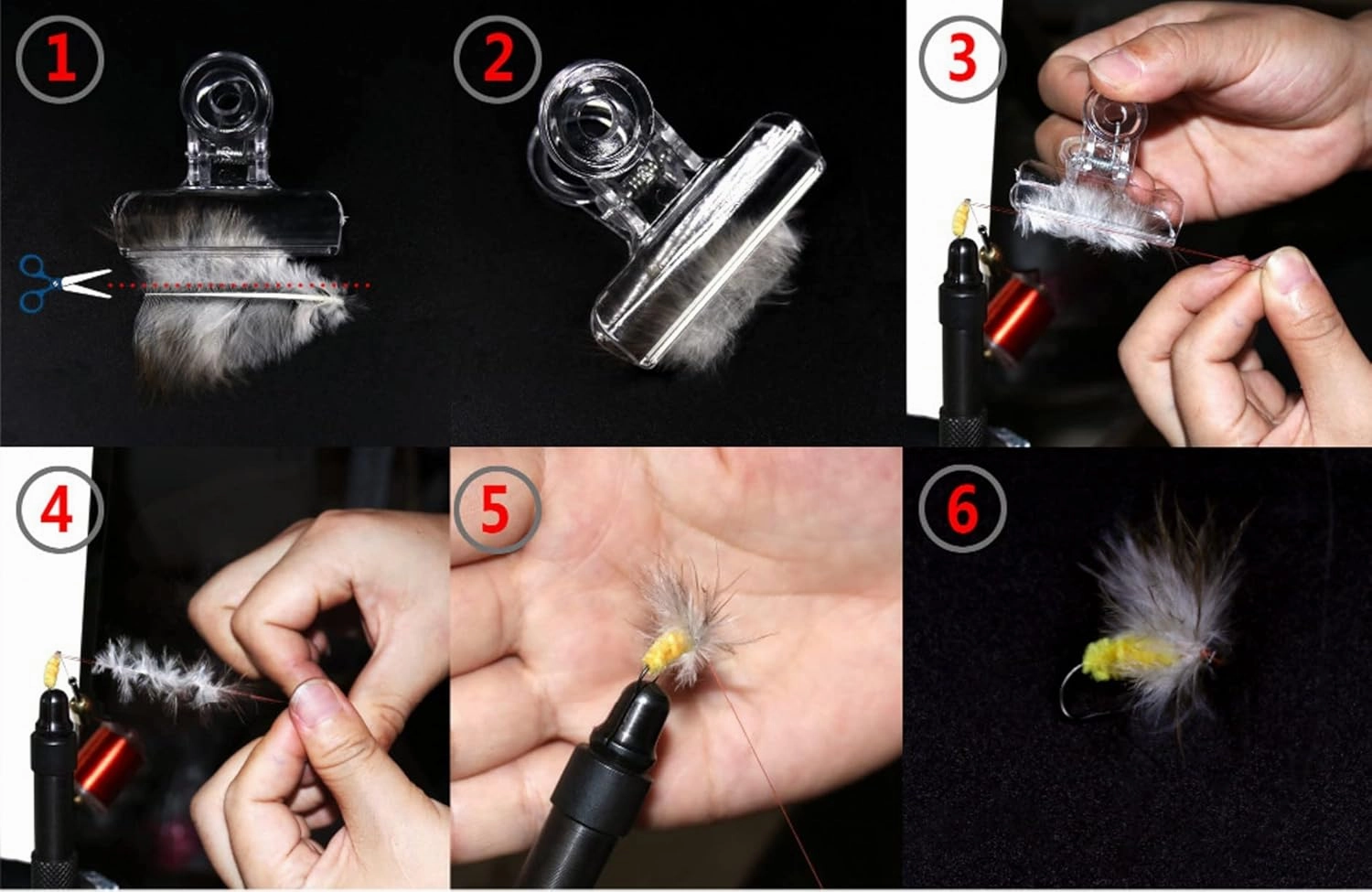 1
2
3
4
5
6