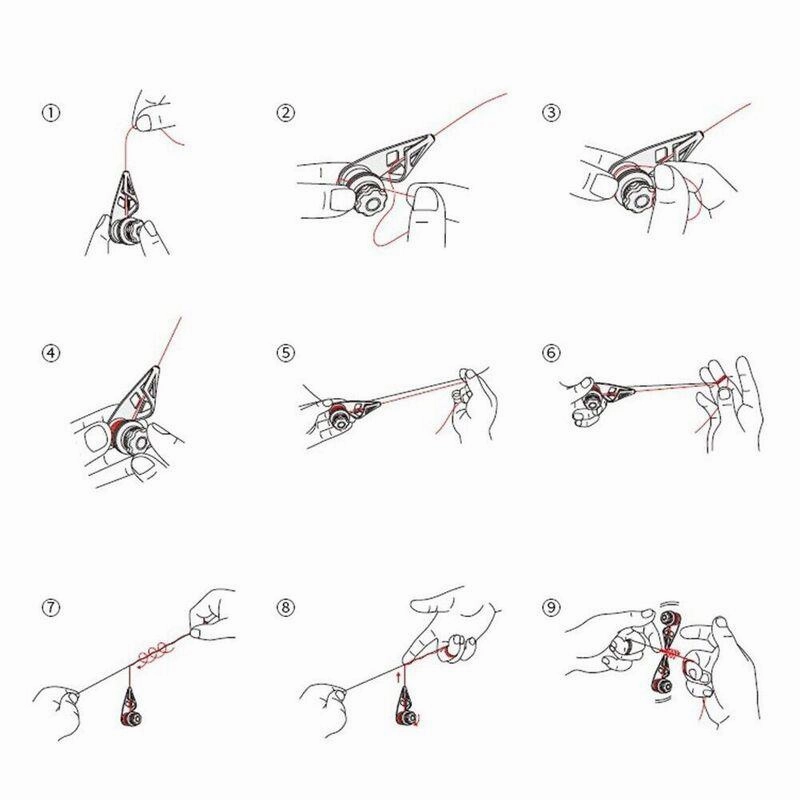 ①

②

③

④

⑤

⑥

⑦

⑧

⑨