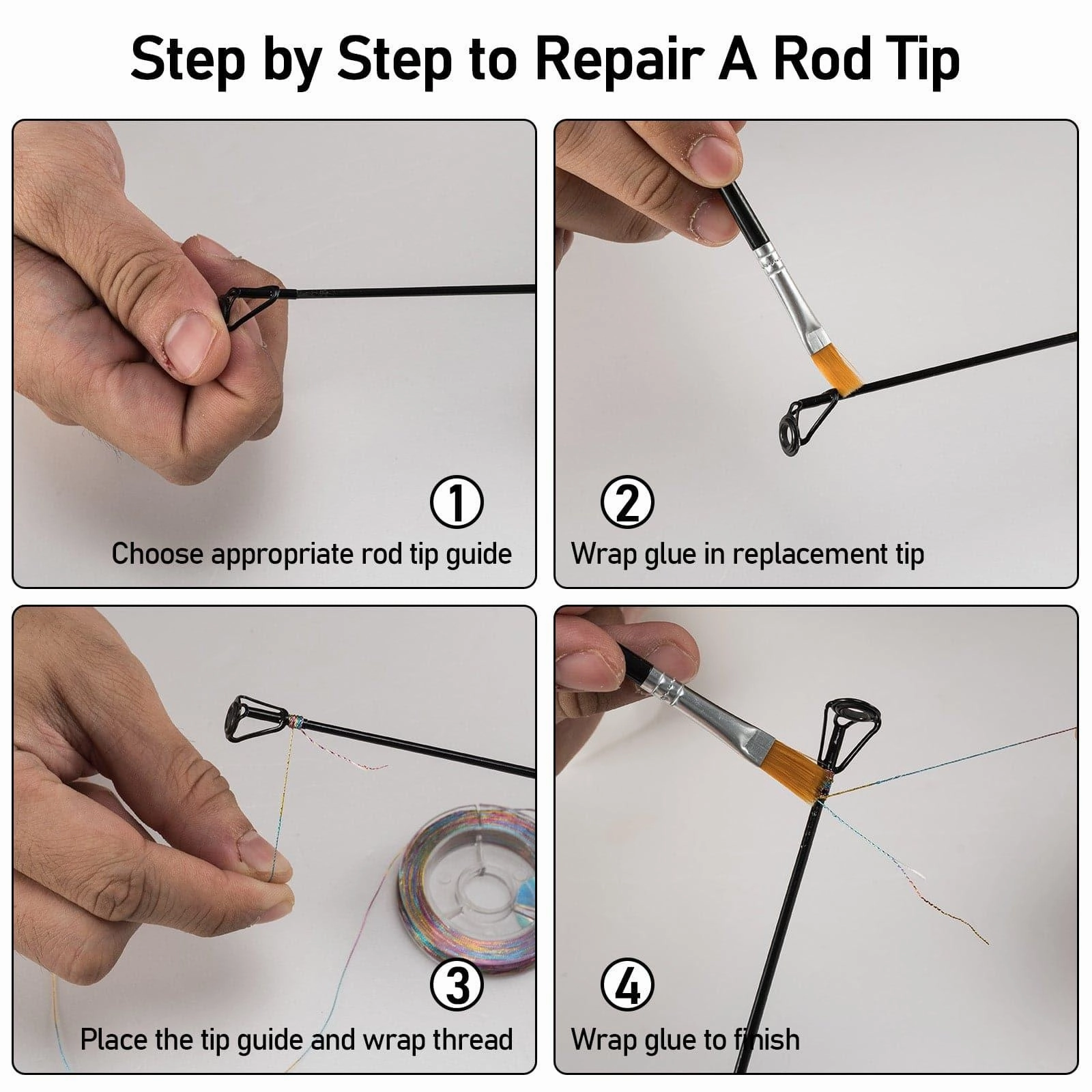 Step by Step to Repair A Rod Tip

①
Choose appropriate rod tip guide

②
Wrap glue in replacement tip

③
Place the tip guide and wrap thread

④
Wrap glue to finish